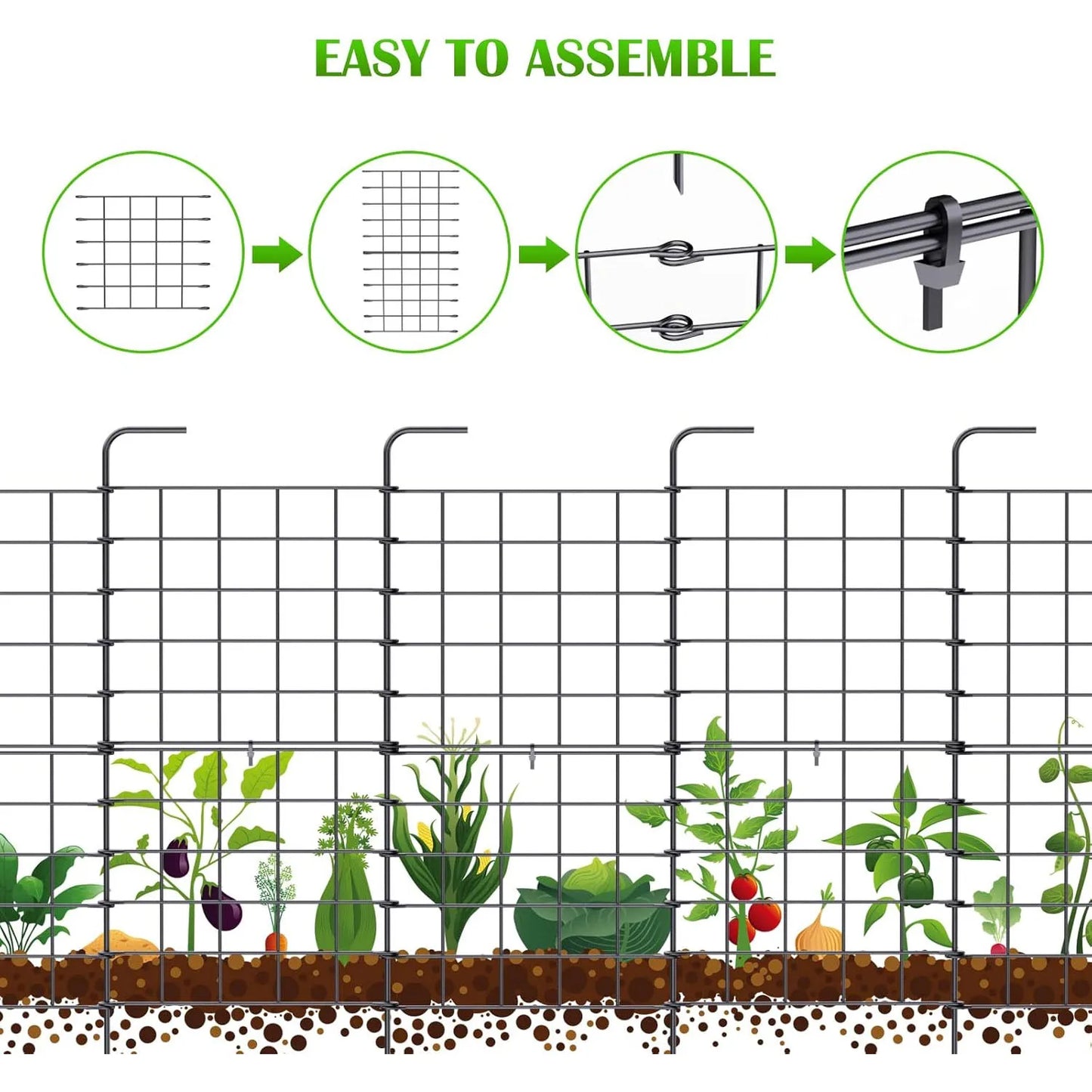 EASY TO ASSEMBLE