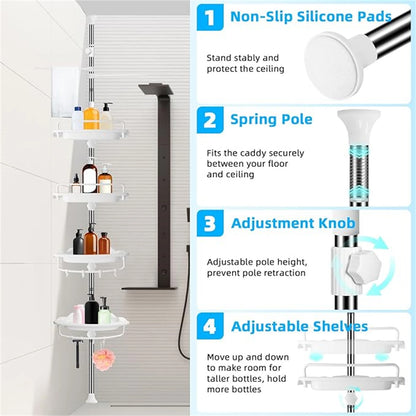 1 Non-Slip Silicone Pads

Stand stably and protect the ceiling

2 Spring Pole

Fits the caddy securely between your floor and ceiling

3 Adjustment Knob

Adjustable pole height, prevent pole retraction

4 Adjustable Shelves

Move up and down to make room for taller bottles, hold more bottles